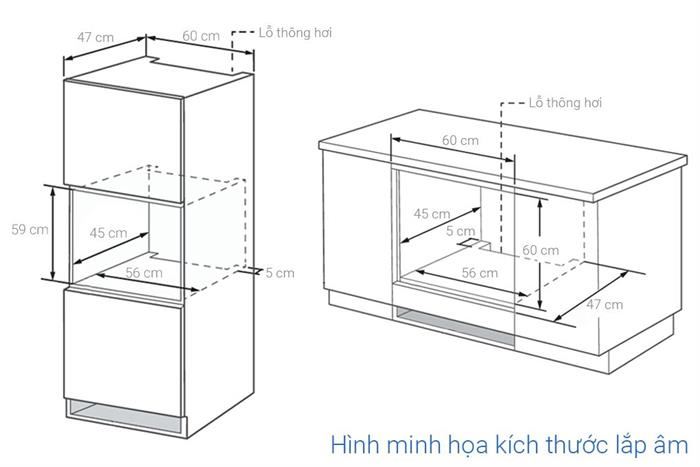 47 cm
60 cm
Lỗ thông hơi
59 cm
45 cm
56 cm
5 cm

Lỗ thông hơi
60 cm
45 cm
5 cm
60 cm
56 cm
47 cm

Hình minh họa kích thước lắp âm